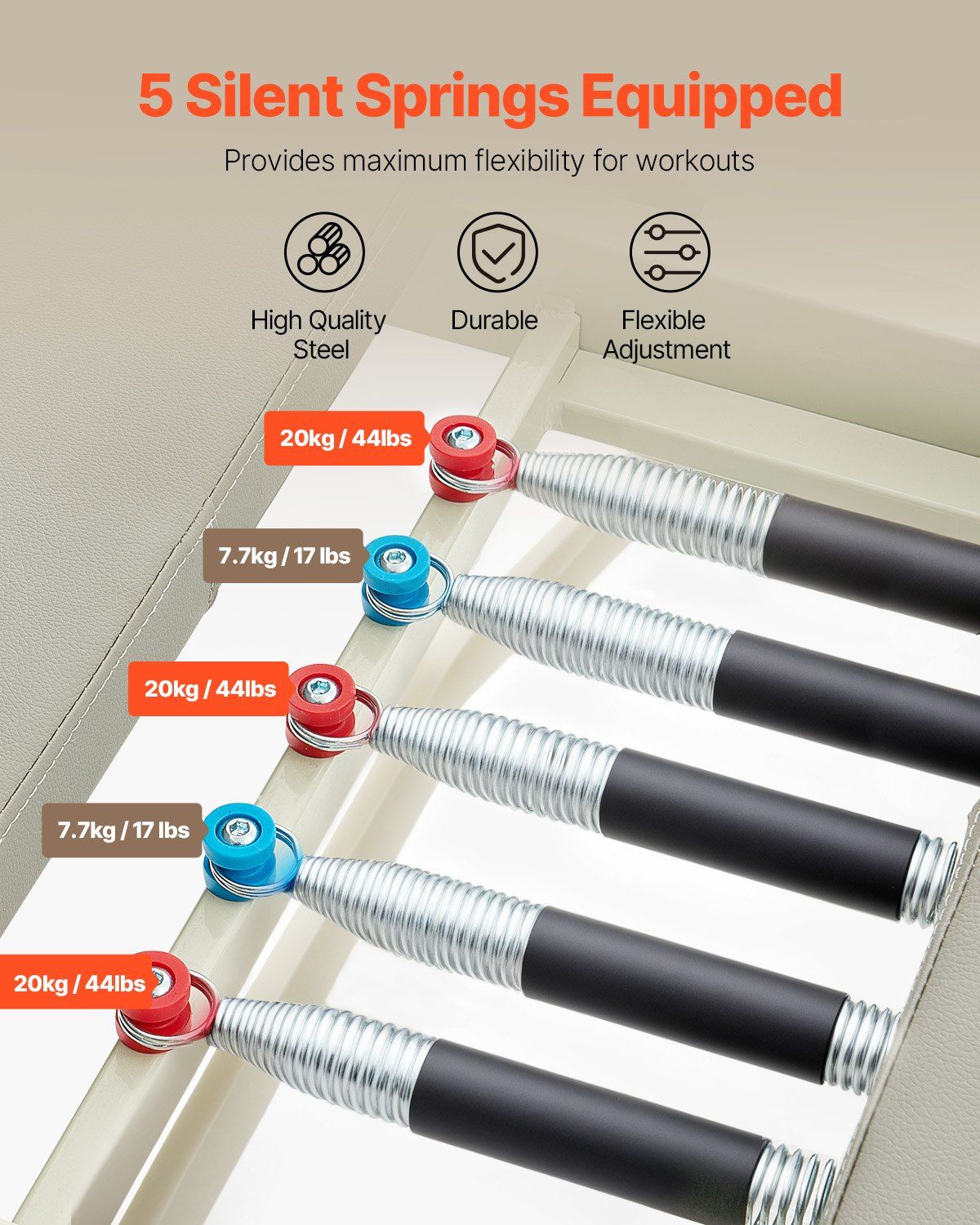 5 Silent Springs Equipped

Provides maximum flexibility for workouts

High Quality Steel

Durable

Flexible Adjustment

20kg / 44lbs

7.7kg / 17 lbs

20kg / 44lbs

7.7kg / 17 lbs

20kg / 44lbs